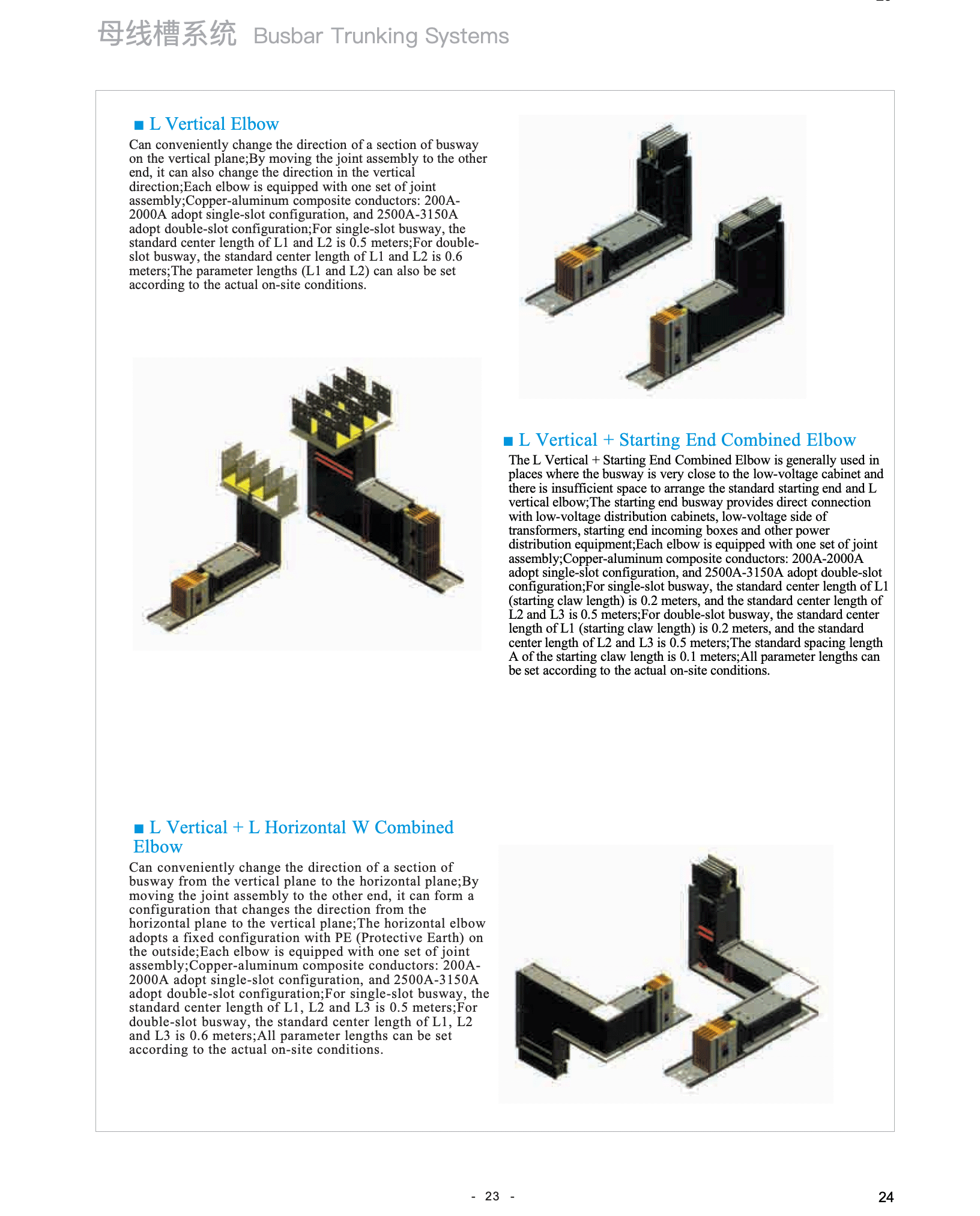 母线槽系统 Busbar Trunking Systems

■ L Vertical Elbow

Can conveniently change the direction of a section of busway on the vertical plane;By moving the joint assembly to the other end, it can also change the direction in the vertical direction;Each elbow is equipped with one set of joint assembly;Copper-aluminum composite conductors: 200A-2000A adopt single-slot configuration, and 2500A-3150A adopt double-slot configuration;For single-slot busway, the standard center length of L1 and L2 is 0.5 meters;For double-slot busway, the standard center length of L1 and L2 is 0.6 meters;The parameter lengths (L1 and L2) can also be set according to the actual on-site conditions.

■ L Vertical + Starting End Combined Elbow

The L Vertical + Starting End Combined Elbow is generally used in places where the busway is very close to the low-voltage cabinet and there is insufficient space to arrange the standard starting end and L vertical elbow;The starting end busway provides direct connection with low-voltage distribution cabinets, low-voltage side of transformers, starting end incoming boxes and other power distribution equipment;Each elbow is equipped with one set of joint assembly;Copper-aluminum composite conductors: 200A-2000A adopt single-slot configuration, and 2500A-3150A adopt double-slot configuration;For single-slot busway, the standard center length of L1 (starting claw length) is 0.2 meters, and the standard center length of L2 and L3 is 0.5 meters;For double-slot busway, the standard center length of L1 (starting claw length) is 0.2 meters, and the standard center length of L2 and L3 is 0.5 meters;The standard spacing length A of the starting claw length is 0.1 meters;All parameter lengths can be set according to the actual on-site conditions.

■ L Vertical + L Horizontal W Combined Elbow

Can conveniently change the direction of a section of busway from the vertical plane to the horizontal plane;By moving the joint assembly to the other end, it can form a configuration that changes the direction from the horizontal plane to the vertical plane;The horizontal elbow adopts a fixed configuration with PE (Protective Earth) on the outside;Each elbow is equipped with one set of joint assembly;Copper-aluminum composite conductors: 200A-2000A adopt single-slot configuration, and 2500A-3150A adopt double-slot configuration;For single-slot busway, the standard center length of L1, L2 and L3 is 0.5 meters;For double-slot busway, the standard center length of L1, L2 and L3 is 0.6 meters;All parameter lengths can be set according to the actual on-site conditions.

- 23 -

24