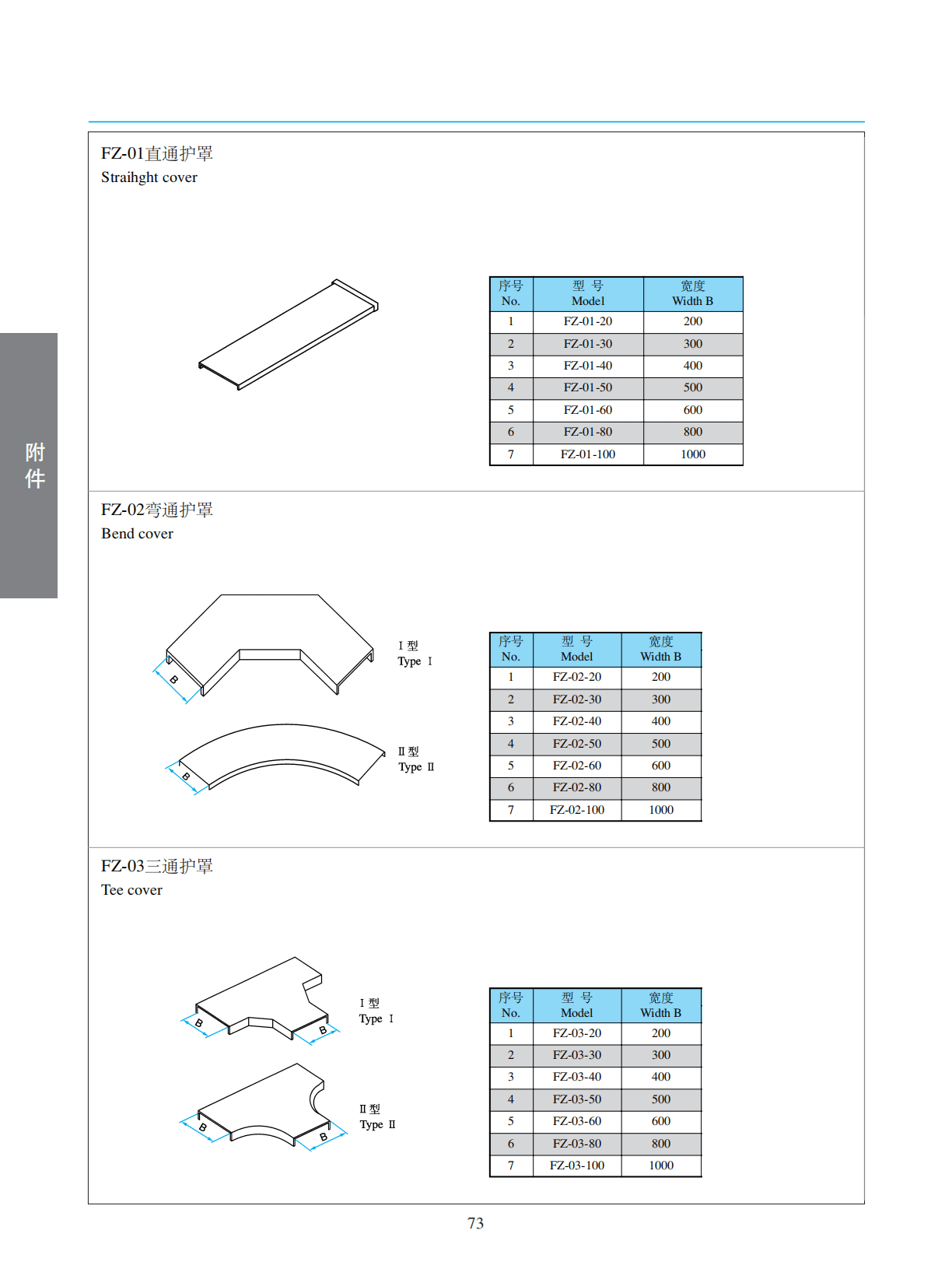 附件

FZ-01直通护罩
Straihght cover

| 序号 No. | 型 号 Model | 宽度 Width B |
|---|---|---|
| 1 | FZ-01-20 | 200 |
| 2 | FZ-01-30 | 300 |
| 3 | FZ-01-40 | 400 |
| 4 | FZ-01-50 | 500 |
| 5 | FZ-01-60 | 600 |
| 6 | FZ-01-80 | 800 |
| 7 | FZ-01-100 | 1000 |

FZ-02弯通护罩
Bend cover

B
Ⅰ型
Type Ⅰ

B
Ⅱ型
Type Ⅱ

| 序号 No. | 型 号 Model | 宽度 Width B |
|---|---|---|
| 1 | FZ-02-20 | 200 |
| 2 | FZ-02-30 | 300 |
| 3 | FZ-02-40 | 400 |
| 4 | FZ-02-50 | 500 |
| 5 | FZ-02-60 | 600 |
| 6 | FZ-02-80 | 800 |
| 7 | FZ-02-100 | 1000 |

FZ-03三通护罩
Tee cover

B B
Ⅰ型
Type Ⅰ

B B
Ⅱ型
Type Ⅱ

| 序号 No. | 型 号 Model | 宽度 Width B |
|---|---|---|
| 1 | FZ-03-20 | 200 |
| 2 | FZ-03-30 | 300 |
| 3 | FZ-03-40 | 400 |
| 4 | FZ-03-50 | 500 |
| 5 | FZ-03-60 | 600 |
| 6 | FZ-03-80 | 800 |
| 7 | FZ-03-100 | 1000 |

73