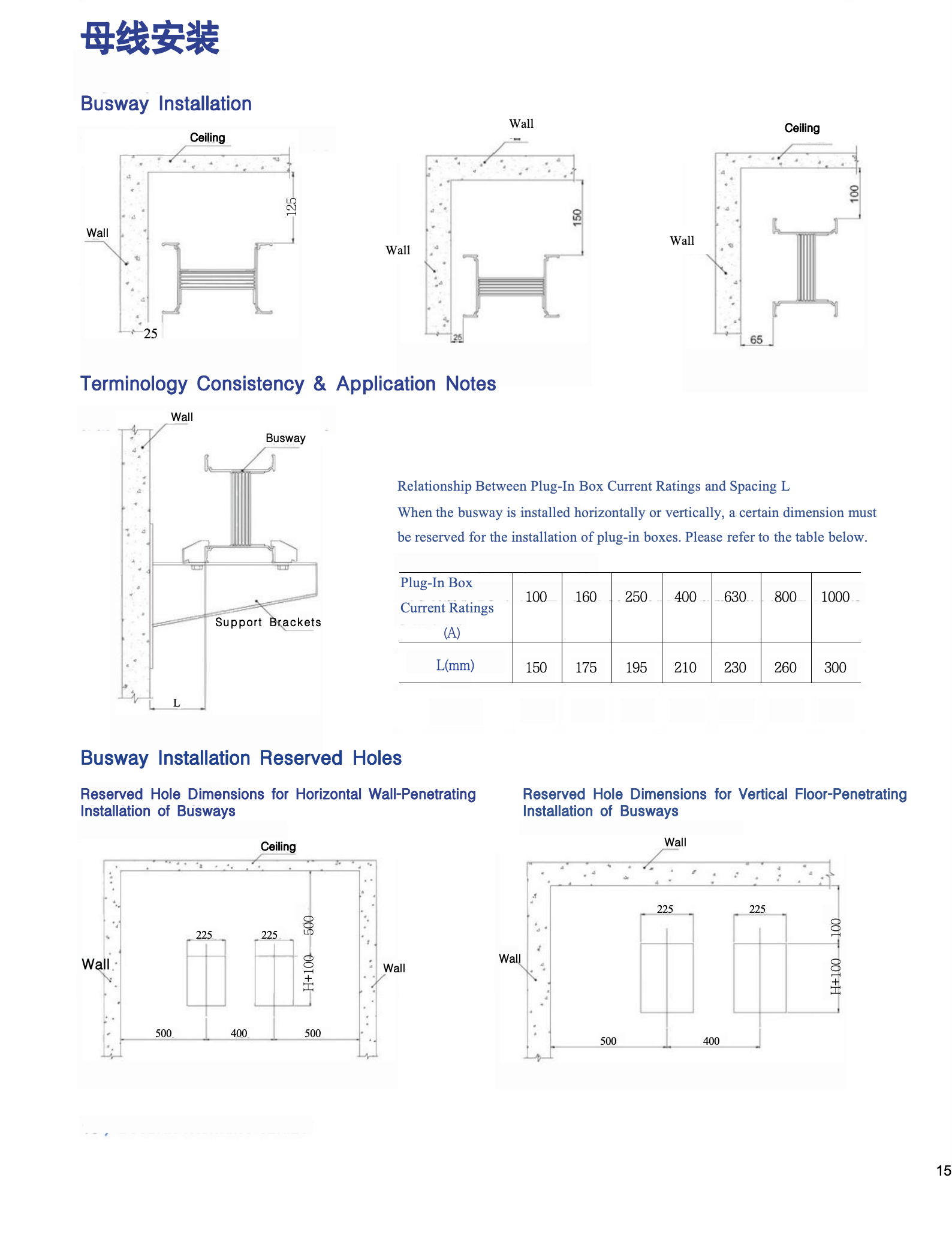 母线安装

Busway Installation

Ceiling
Wall
125
25

Wall
Wall
150
25

Ceiling
Wall
100
65

Terminology Consistency & Application Notes

Wall
Busway
Support Brackets
L

Relationship Between Plug-In Box Current Ratings and Spacing L

When the busway is installed horizontally or vertically, a certain dimension must be reserved for the installation of plug-in boxes. Please refer to the table below.

| Plug-In Box Current Ratings (A) | 100 | 160 | 250 | 400 | 630 | 800 | 1000 |
|---|---|---|---|---|---|---|---|
| L(mm) | 150 | 175 | 195 | 210 | 230 | 260 | 300 |

Busway Installation Reserved Holes

Reserved Hole Dimensions for Horizontal Wall-Penetrating Installation of Busways

Ceiling
Wall
Wall
225
225
500
H+100
500
400
500

Reserved Hole Dimensions for Vertical Floor-Penetrating Installation of Busways

Wall
Wall
225
225
100
H+100
500
400

15