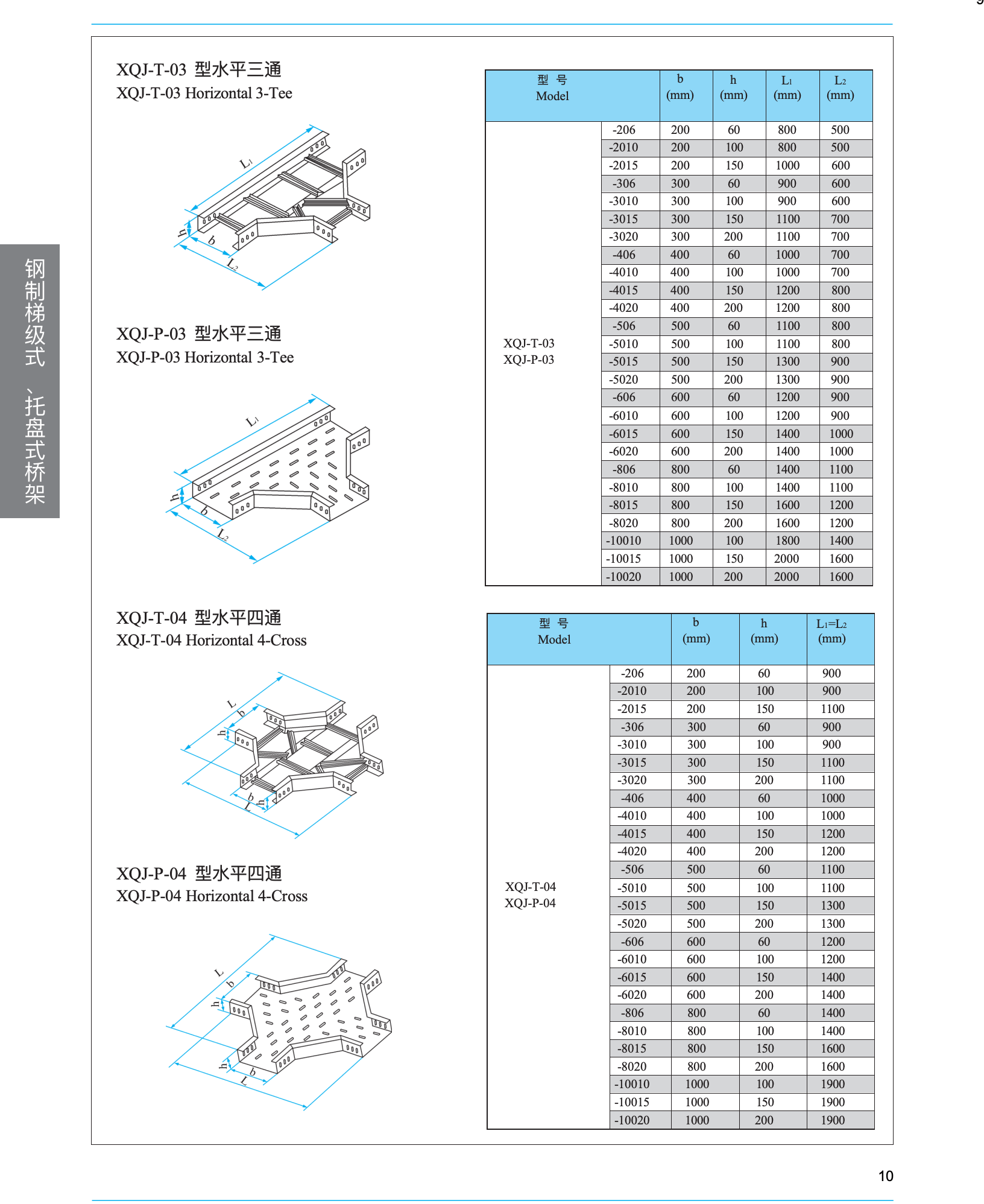 钢制梯级式、托盘式桥架

XQJ-T-03 型水平三通
XQJ-T-03 Horizontal 3-Tee

$L_1$ h b $L_2$

XQJ-P-03 型水平三通
XQJ-P-03 Horizontal 3-Tee

$L_1$ h b $L_2$

| 型 号 Model | | b (mm) | h (mm) | $L_1$ (mm) | $L_2$ (mm) |
|---|---|---|---|---|---|
| XQJ-T-03 XQJ-P-03 | -206 | 200 | 60 | 800 | 500 |
| | -2010 | 200 | 100 | 800 | 500 |
| | -2015 | 200 | 150 | 1000 | 600 |
| | -306 | 300 | 60 | 900 | 600 |
| | -3010 | 300 | 100 | 900 | 600 |
| | -3015 | 300 | 150 | 1100 | 700 |
| | -3020 | 300 | 200 | 1100 | 700 |
| | -406 | 400 | 60 | 1000 | 700 |
| | -4010 | 400 | 100 | 1000 | 700 |
| | -4015 | 400 | 150 | 1200 | 800 |
| | -4020 | 400 | 200 | 1200 | 800 |
| | -506 | 500 | 60 | 1100 | 800 |
| | -5010 | 500 | 100 | 1100 | 800 |
| | -5015 | 500 | 150 | 1300 | 900 |
| | -5020 | 500 | 200 | 1300 | 900 |
| | -606 | 600 | 60 | 1200 | 900 |
| | -6010 | 600 | 100 | 1200 | 900 |
| | -6015 | 600 | 150 | 1400 | 1000 |
| | -6020 | 600 | 200 | 1400 | 1000 |
| | -806 | 800 | 60 | 1400 | 1100 |
| | -8010 | 800 | 100 | 1400 | 1100 |
| | -8015 | 800 | 150 | 1600 | 1200 |
| | -8020 | 800 | 200 | 1600 | 1200 |
| | -10010 | 1000 | 100 | 1800 | 1400 |
| | -10015 | 1000 | 150 | 2000 | 1600 |
| | -10020 | 1000 | 200 | 2000 | 1600 |

XQJ-T-04 型水平四通
XQJ-T-04 Horizontal 4-Cross

L b h b h L

XQJ-P-04 型水平四通
XQJ-P-04 Horizontal 4-Cross

L b h h b L

| 型 号 Model | | b (mm) | h (mm) | $L_1$=$L_2$ (mm) |
|---|---|---|---|---|
| XQJ-T-04 XQJ-P-04 | -206 | 200 | 60 | 900 |
| | -2010 | 200 | 100 | 900 |
| | -2015 | 200 | 150 | 1100 |
| | -306 | 300 | 60 | 900 |
| | -3010 | 300 | 100 | 900 |
| | -3015 | 300 | 150 | 1100 |
| | -3020 | 300 | 200 | 1100 |
| | -406 | 400 | 60 | 1000 |
| | -4010 | 400 | 100 | 1000 |
| | -4015 | 400 | 150 | 1200 |
| | -4020 | 400 | 200 | 1200 |
| | -506 | 500 | 60 | 1100 |
| | -5010 | 500 | 100 | 1100 |
| | -5015 | 500 | 150 | 1300 |
| | -5020 | 500 | 200 | 1300 |
| | -606 | 600 | 60 | 1200 |
| | -6010 | 600 | 100 | 1200 |
| | -6015 | 600 | 150 | 1400 |
| | -6020 | 600 | 200 | 1400 |
| | -806 | 800 | 60 | 1400 |
| | -8010 | 800 | 100 | 1400 |
| | -8015 | 800 | 150 | 1600 |
| | -8020 | 800 | 200 | 1600 |
| | -10010 | 1000 | 100 | 1900 |
| | -10015 | 1000 | 150 | 1900 |
| | -10020 | 1000 | 200 | 1900 |

10