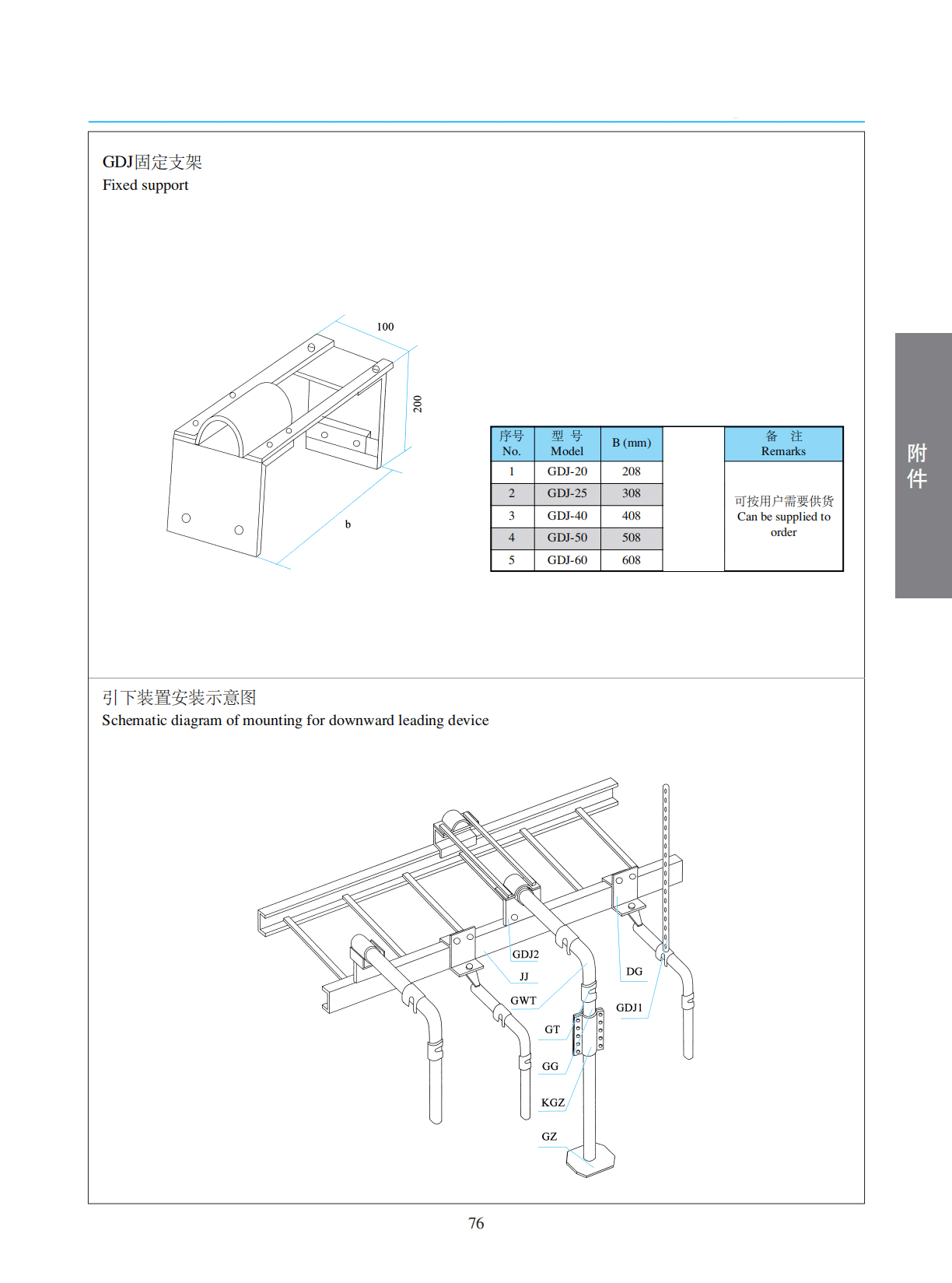 GDJ固定支架
Fixed support

100

200

b

| 序号 No. | 型 号 Model | B (mm) | | 备 注 Remarks |
|---|---|---|---|---|
| 1 | GDJ-20 | 208 | | 可按用户需要供货 Can be supplied to order |
| 2 | GDJ-25 | 308 | | |
| 3 | GDJ-40 | 408 | | |
| 4 | GDJ-50 | 508 | | |
| 5 | GDJ-60 | 608 | | |

附件

引下装置安装示意图
Schematic diagram of mounting for downward leading device

GDJ2
JJ
GWT
DG
GDJ1
GT
GG
KGZ
GZ

76